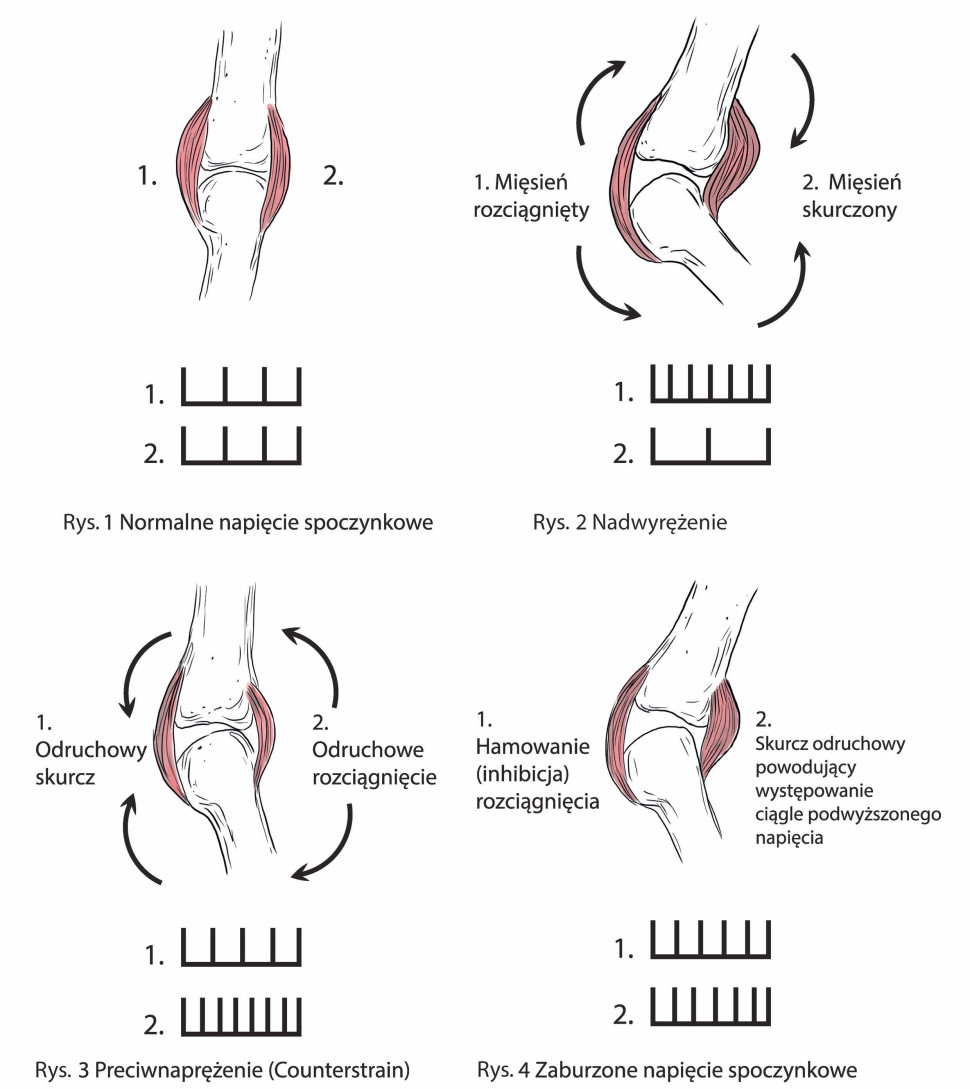 1.

2.

1.

2.

Rys. 1 Normalne napięcie spoczynkowe

1. Mięsień rozciągnięty

2. Mięsień skurczony

1.

2.

Rys. 2 Nadwyrężenie

1. Odruchowy skurcz

2. Odruchowe rozciągnięcie

1.

2.

Rys. 3 Preciwnaprężenie (Counterstrain)

1. Hamowanie (inhibicja) rozciągnięcia

2. Skurcz odruchowy powodujący występowanie ciągle podwyższonego napięcia

1.

2.

Rys. 4 Zaburzone napięcie spoczynkowe