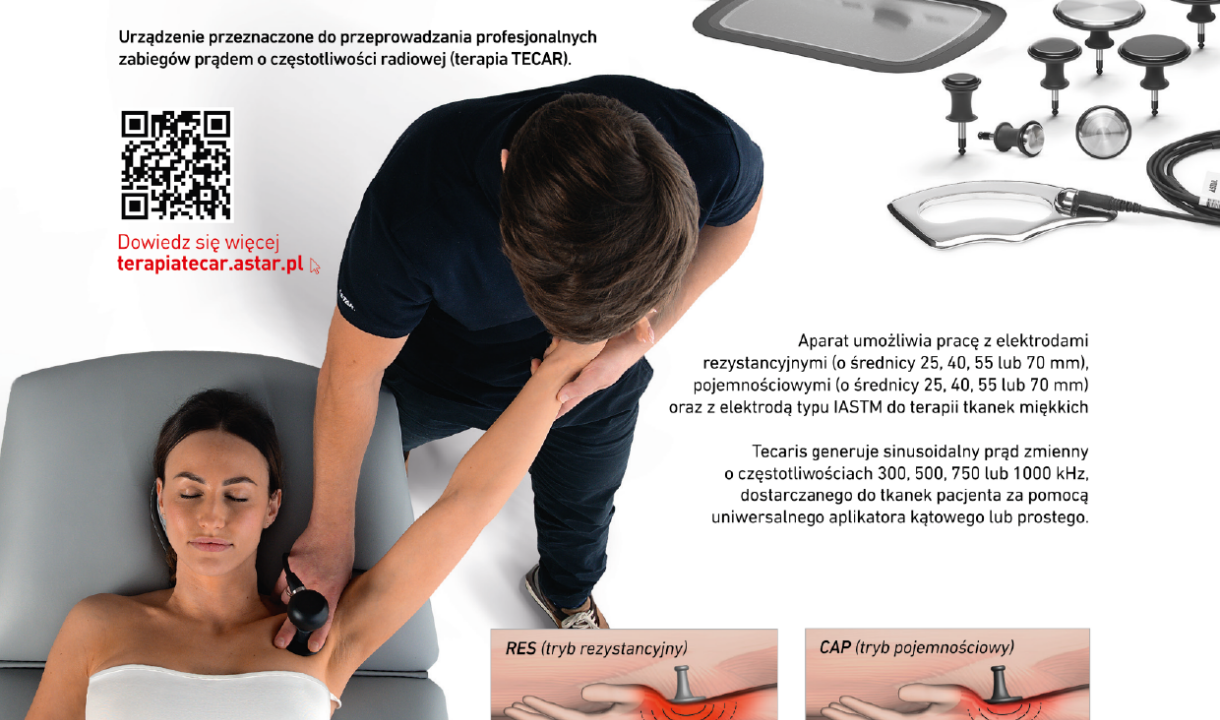 Urządzenie przeznaczone do przeprowadzania profesjonalnych zabiegów prądem o częstotliwości radiowej (terapia TECAR).

Dowiedz się więcej
terapiatecar.astar.pl

Aparat umożliwia pracę z elektrodami rezystancyjnymi (o średnicy 25, 40, 55 lub 70 mm), pojemnościowymi (o średnicy 25, 40, 55 lub 70 mm) oraz z elektrodą typu IASTM do terapii tkanek miękkich

Tecaris generuje sinusoidalny prąd zmienny o częstotliwościach 300, 500, 750 lub 1000 kHz, dostarczanego do tkanek pacjenta za pomocą uniwersalnego aplikatora kątowego lub prostego.

RES (tryb rezystancyjny)

CAP (tryb pojemnościowy)